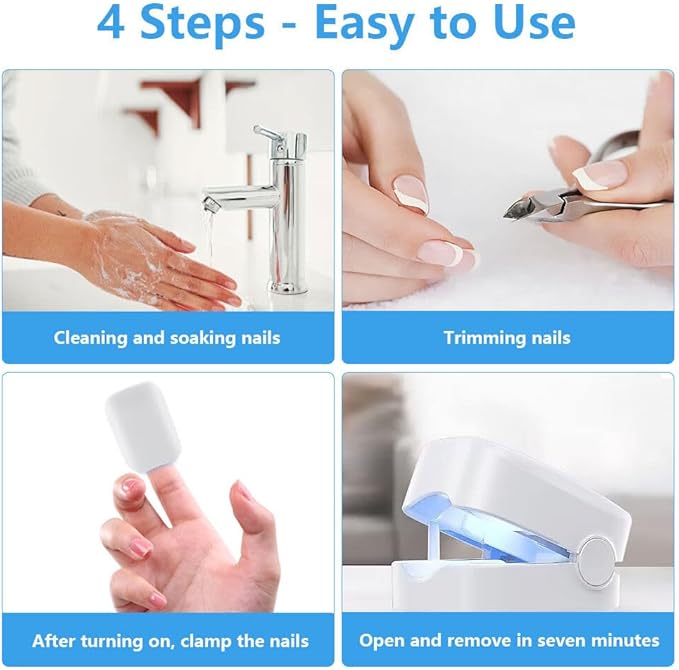 4 Steps - Easy to Use

Cleaning and soaking nails

Trimming nails

After turning on, clamp the nails

Open and remove in seven minutes